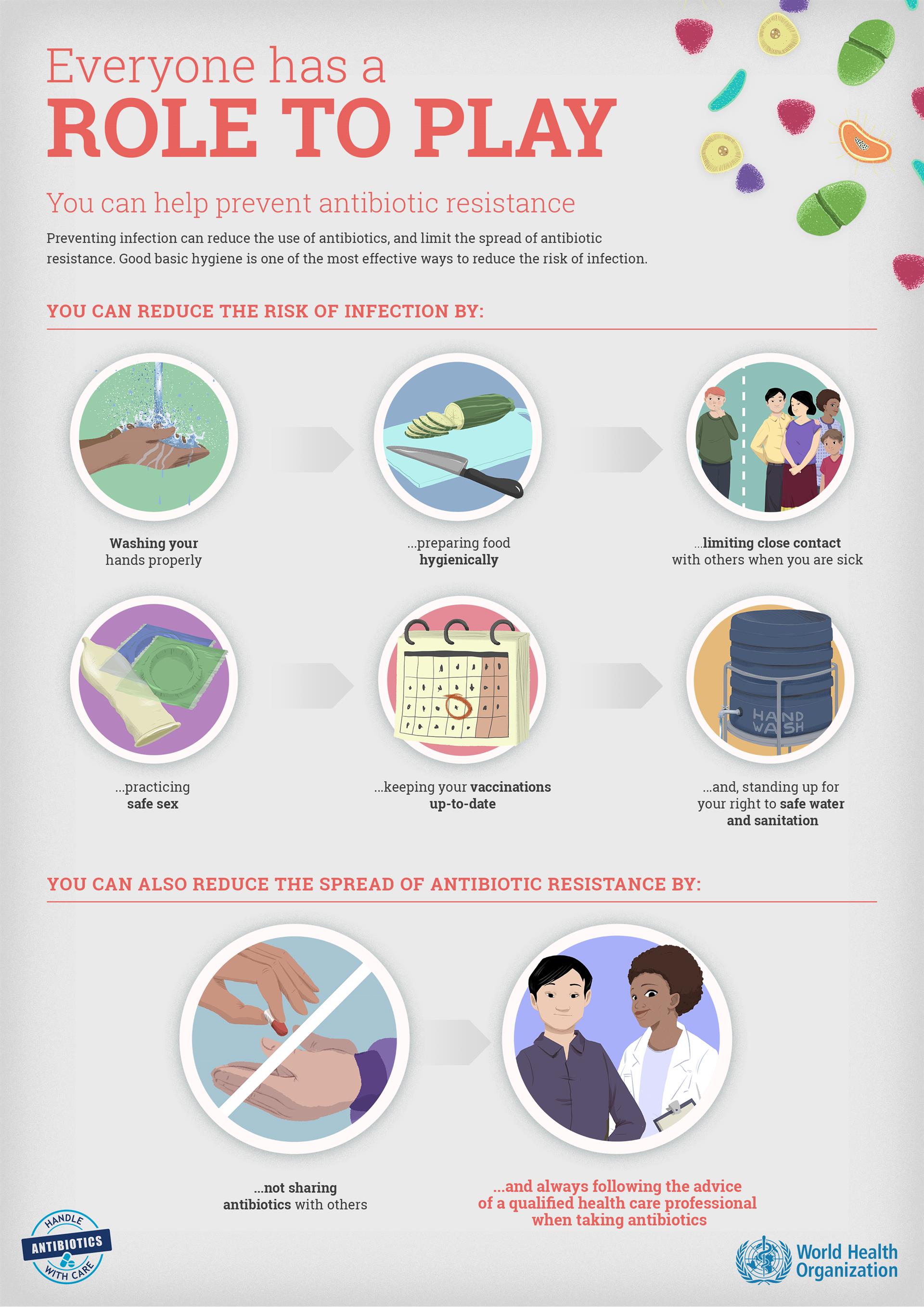 Everyone has a
ROLE TO PLAY

You can help prevent antibiotic resistance

Preventing infection can reduce the use of antibiotics, and limit the spread of antibiotic resistance. Good basic hygiene is one of the most effective ways to reduce the risk of infection.

YOU CAN REDUCE THE RISK OF INFECTION BY:

Washing your hands properly

...preparing food hygienically

...limiting close contact with others when you are sick

...practicing safe sex

...keeping your vaccinations up-to-date

HAND WASH

...and, standing up for your right to safe water and sanitation

YOU CAN ALSO REDUCE THE SPREAD OF ANTIBIOTIC RESISTANCE BY:

...not sharing antibiotics with others

...and always following the advice of a qualified health care professional when taking antibiotics

HANDLE ANTIBIOTICS WITH CARE

World Health Organization