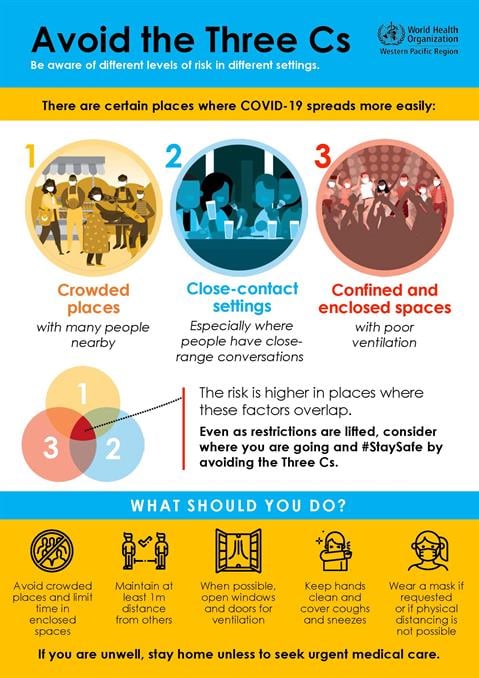 Avoid the Three Cs

Be aware of different levels of risk in different settings.

World Health Organization
Western Pacific Region

There are certain places where COVID-19 spreads more easily:

1
Crowded places
with many people nearby

2
Close-contact settings
Especially where people have close-range conversations

3
Confined and enclosed spaces
with poor ventilation

1
3
2

The risk is higher in places where these factors overlap.

Even as restrictions are lifted, consider where you are going and #StaySafe by avoiding the Three Cs.

WHAT SHOULD YOU DO?

Avoid crowded places and limit time in enclosed spaces

Maintain at least 1m distance from others

When possible, open windows and doors for ventilation

Keep hands clean and cover coughs and sneezes

Wear a mask if requested or if physical distancing is not possible

If you are unwell, stay home unless to seek urgent medical care.