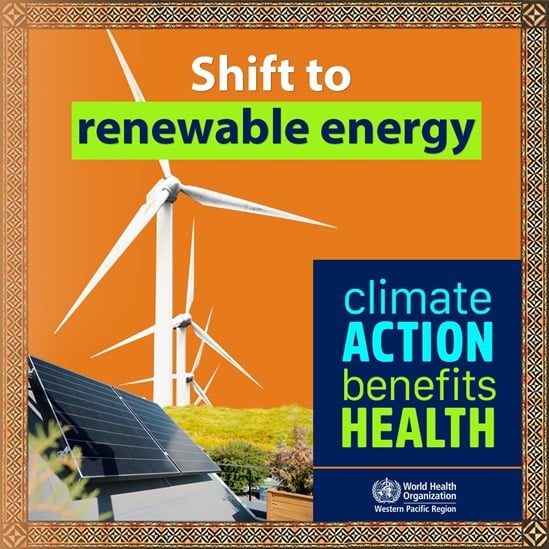 Shift to
renewable energy

climate
ACTION
benefits
HEALTH

World Health Organization
Western Pacific Region